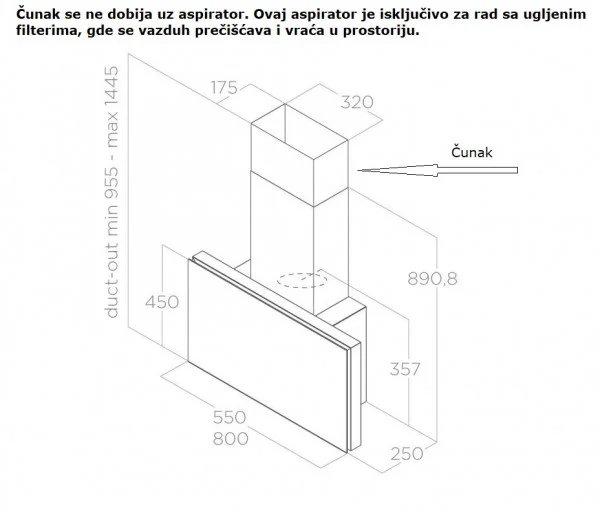 Čunak se ne dobija uz aspirator. Ovaj aspirator je isključivo za rad sa ugljenim filterima, gde se vazduh prečišćava i vraća u prostoriju.

duct-out min 955 - max 1445

175

320

Čunak

890,8

450

357

550
800

250