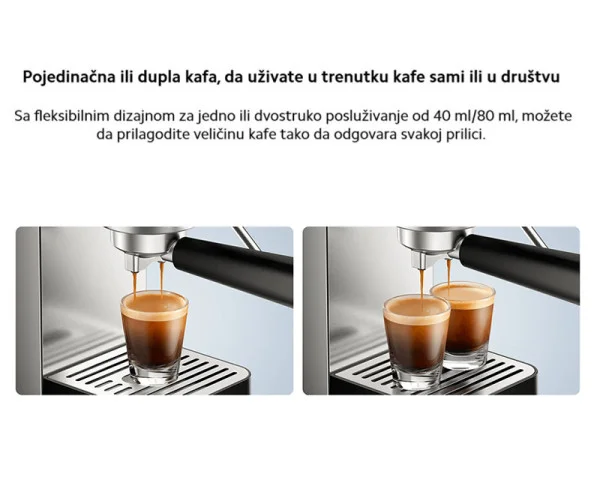 Pojedinačna ili dupla kafa, da uživate u trenutku kafe sami ili u društvu

Sa fleksibilnim dizajnom za jedno ili dvostruko posluživanje od 40 ml/80 ml, možete da prilagodite veličinu kafe tako da odgovara svakoj prilici.