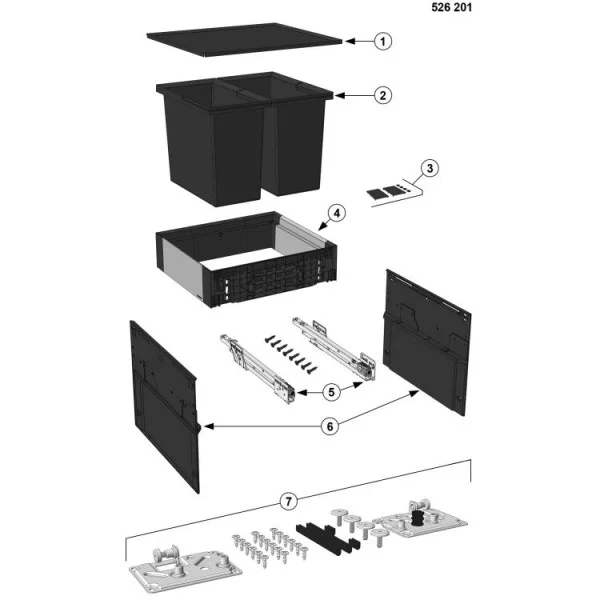 526 201

1

2

3

4

5

6

7