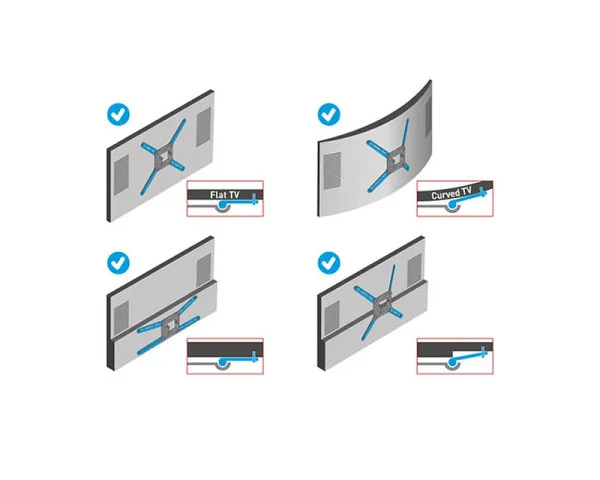 Flat TV

Curved TV