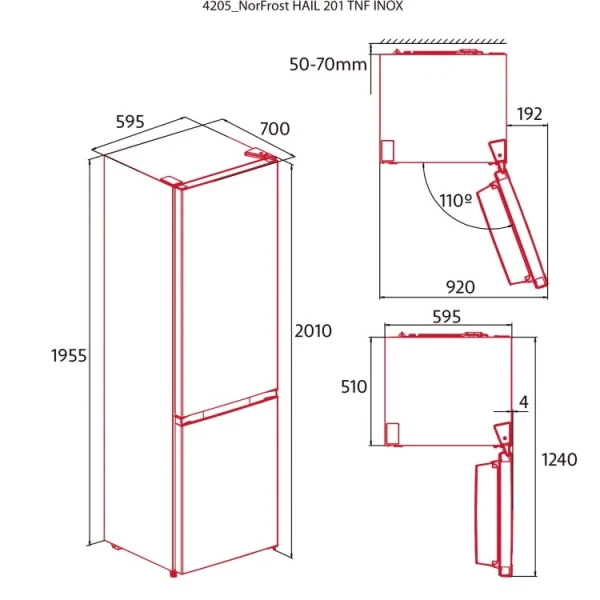 4205_NorFrost HAIL 201 TNF INOX

595
700
1955
2010

50-70mm
192
110º
920

595
510
4
1240